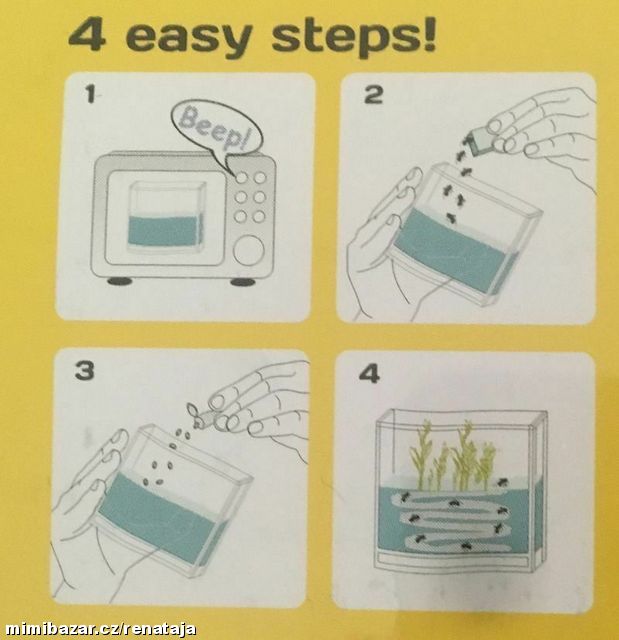 4 easy steps!

1

Beep!

2

3

4

mimibazar.cz/renataja